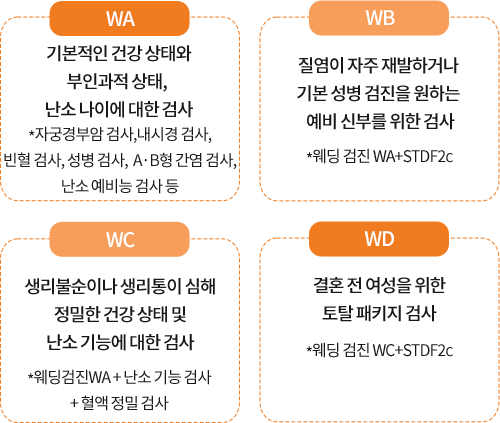 WA

기본적인 건강 상태와 부인과적 상태, 난소 나이에 대한 검사

*자궁경부암 검사,내시경 검사, 빈혈 검사, 성병 검사, A·B형 간염 검사, 난소 예비능 검사 등

WB

질염이 자주 재발하거나 기본 성병 검진을 원하는 예비 신부를 위한 검사

*웨딩 검진 WA+STDF2c

WC

생리불순이나 생리통이 심해 정밀한 건강 상태 및 난소 기능에 대한 검사

*웨딩검진WA + 난소 기능 검사 + 혈액 정밀 검사

WD

결혼 전 여성을 위한 토탈 패키지 검사

*웨딩 검진 WC+STDF2c